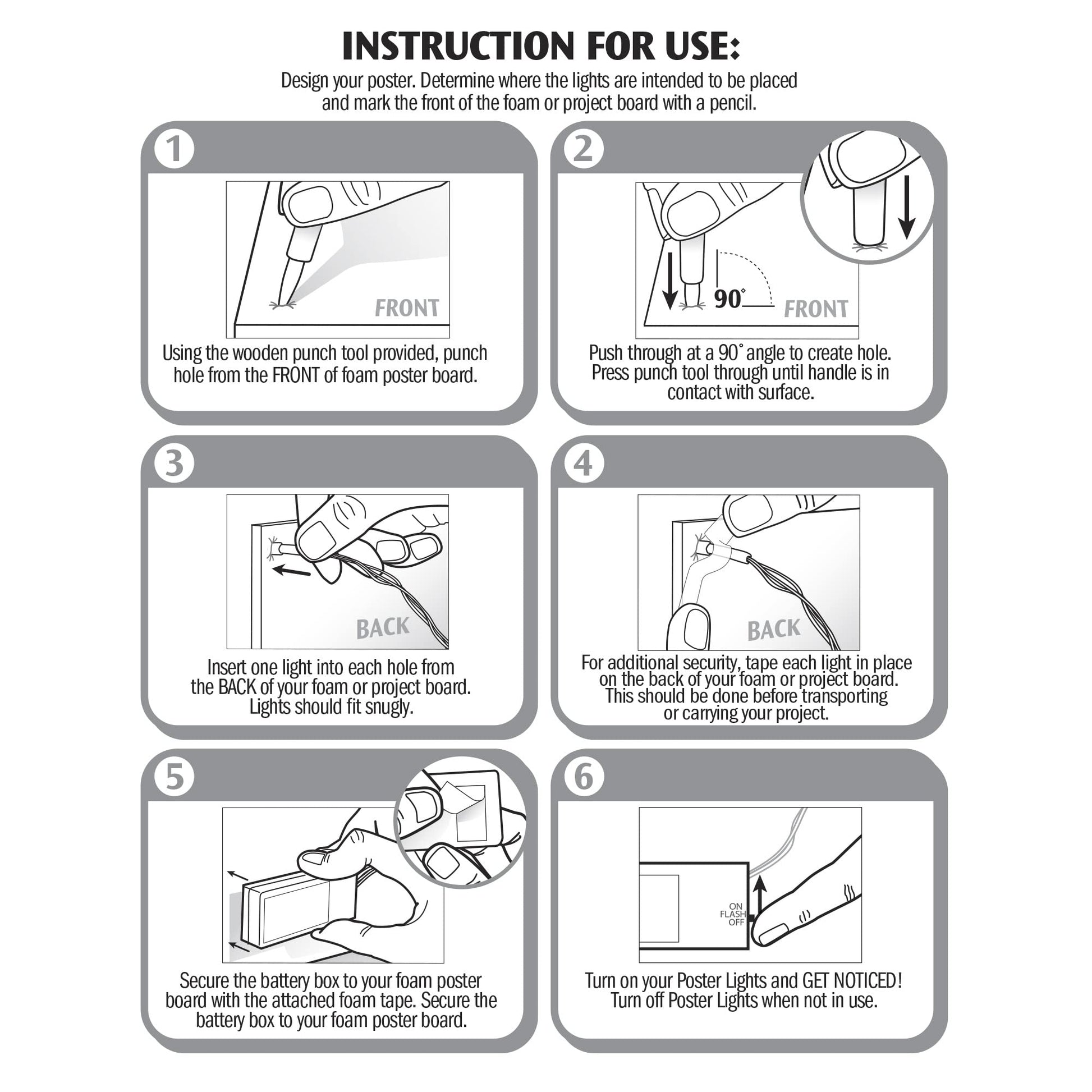 INSTRUCTION FOR USE:

Design your poster. Determine where the lights are intended to be placed and mark the front of the foam or project board with a pencil.

1

FRONT

Using the wooden punch tool provided, punch hole from the FRONT of foam poster board.

2

90°

FRONT

Push through at a 90° angle to create hole. Press punch tool through until handle is in contact with surface.

3

BACK

Insert one light into each hole from the BACK of your foam or project board. Lights should fit snugly.

4

BACK

For additional security, tape each light in place on the back of your foam or project board. This should be done before transporting or carrying your project.

5

Secure the battery box to your foam poster board with the attached foam tape. Secure the battery box to your foam poster board.

6

ON
FLASH
OFF

Turn on your Poster Lights and GET NOTICED! Turn off Poster Lights when not in use.