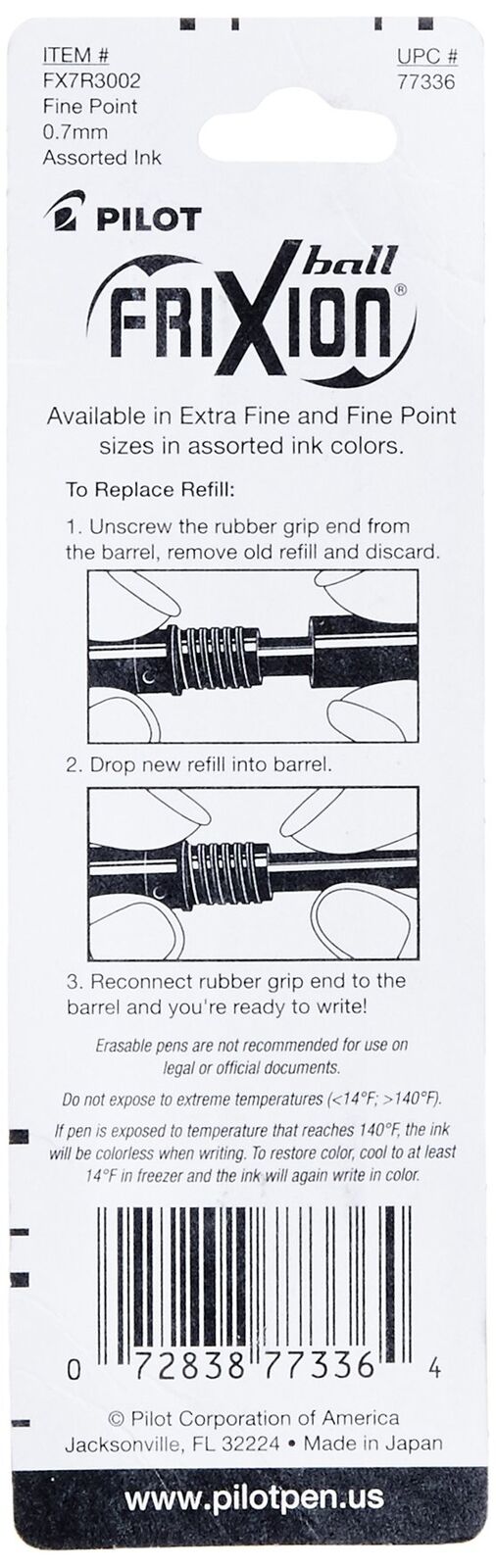 ITEM #
FX7R3002
Fine Point
0.7mm
Assorted Ink

UPC #
77336

PILOT

FRIXION ball®

Available in Extra Fine and Fine Point sizes in assorted ink colors.

To Replace Refill:

1. Unscrew the rubber grip end from the barrel, remove old refill and discard.

2. Drop new refill into barrel.

3. Reconnect rubber grip end to the barrel and you're ready to write!

Erasable pens are not recommended for use on legal or official documents.

Do not expose to extreme temperatures (<14°F; >140°F).

If pen is exposed to temperature that reaches 140°F, the ink will be colorless when writing. To restore color, cool to at least 14°F in freezer and the ink will again write in color.

0 72838 77336 4

© Pilot Corporation of America
Jacksonville, FL 32224 • Made in Japan

www.pilotpen.us